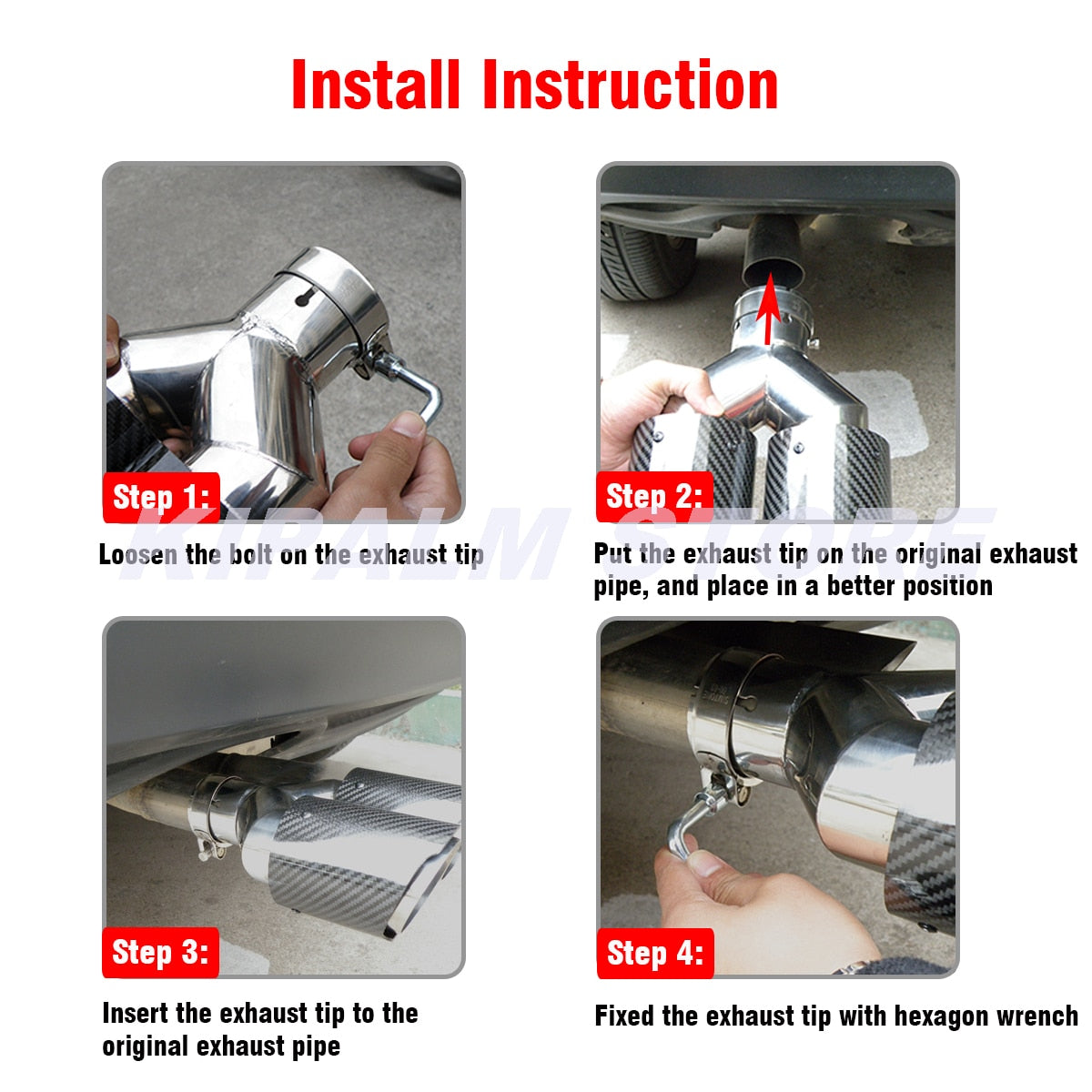 Install Instruction

Step 1:

Loosen the bolt on the exhaust tip

Step 2:

Put the exhaust tip on the original exhaust pipe, and place in a better position

KIPALM STORE

Step 3:

Insert the exhaust tip to the original exhaust pipe

Step 4:

Fixed the exhaust tip with hexagon wrench