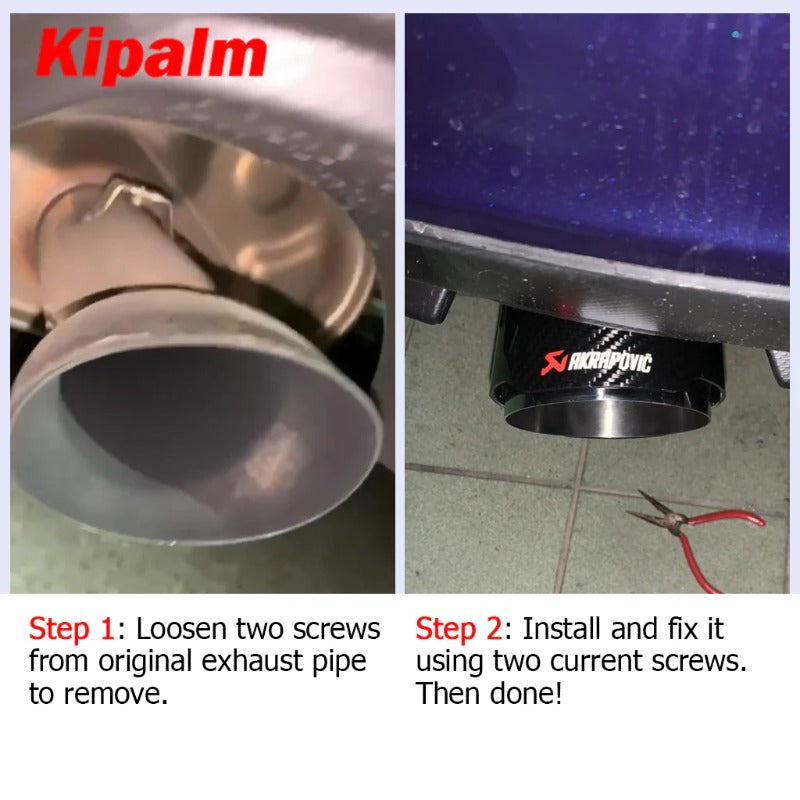 Kipalm

AKRAPOVIČ

Step 1: Loosen two screws from original exhaust pipe to remove.

Step 2: Install and fix it using two current screws. Then done!