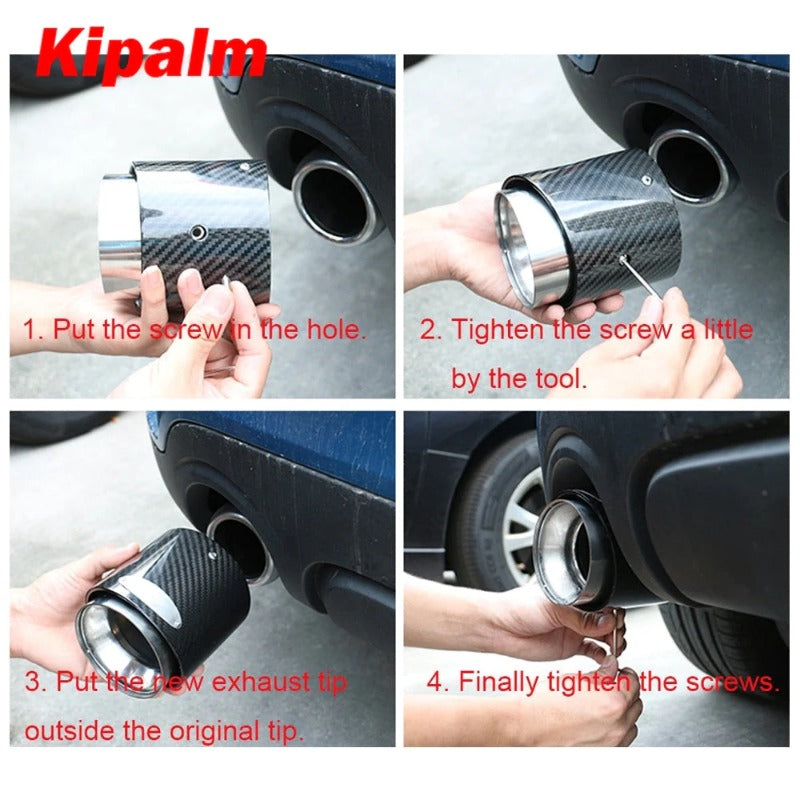 Kipalm

1. Put the screw in the hole.

2. Tighten the screw a little by the tool.

3. Put the new exhaust tip outside the original tip.

4. Finally tighten the screws.