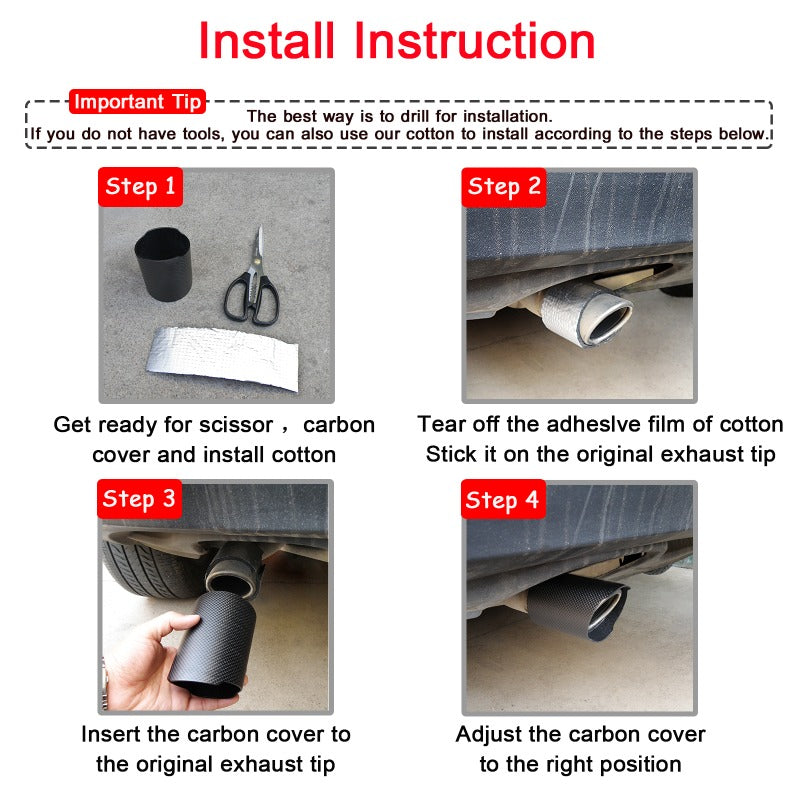 Install Instruction

Important Tip

The best way is to drill for installation.
If you do not have tools, you can also use our cotton to install according to the steps below.

Step 1

Get ready for scissor， carbon cover and install cotton

Step 2

Tear off the adheslve film of cotton Stick it on the original exhaust tip

Step 3

Insert the carbon cover to the original exhaust tip

Step 4

Adjust the carbon cover to the right position