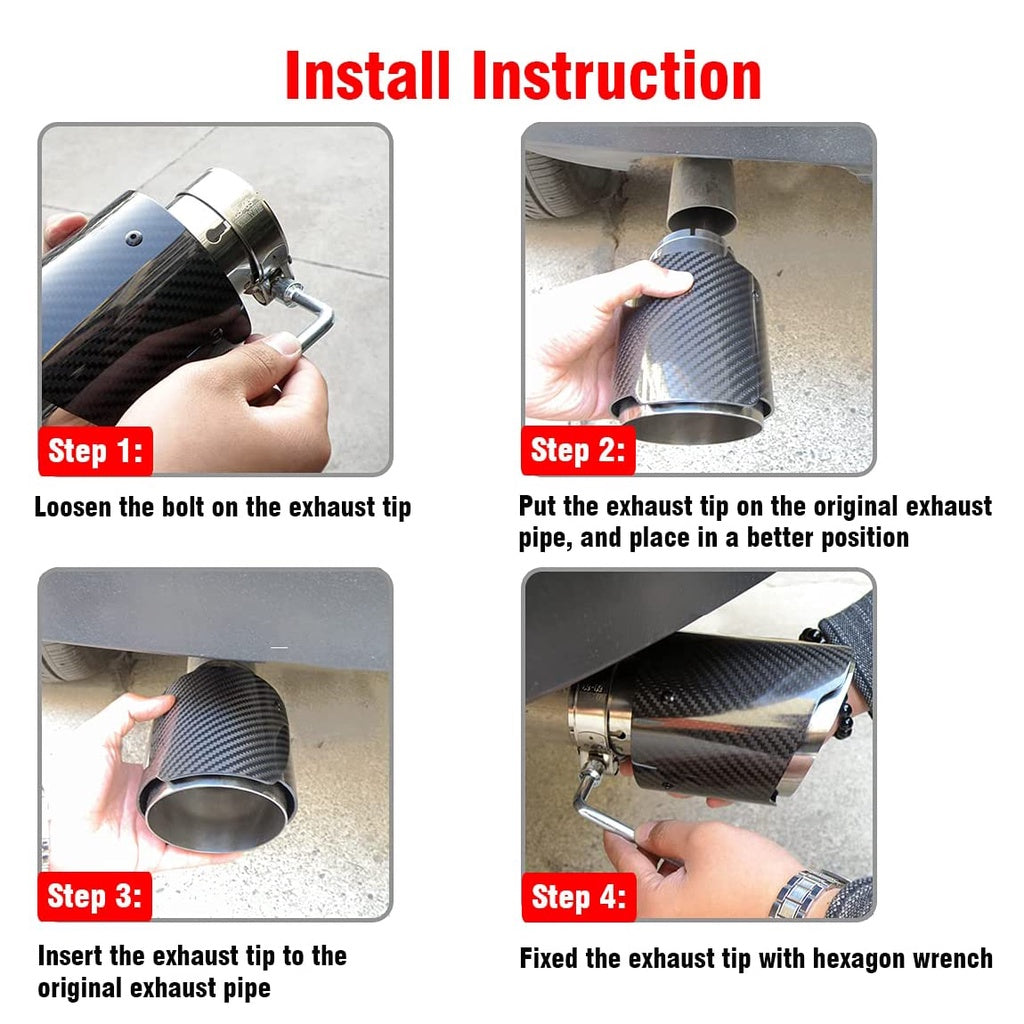 Install Instruction

Step 1:

Loosen the bolt on the exhaust tip

Step 2:

Put the exhaust tip on the original exhaust pipe, and place in a better position

Step 3:

Insert the exhaust tip to the original exhaust pipe

Step 4:

Fixed the exhaust tip with hexagon wrench