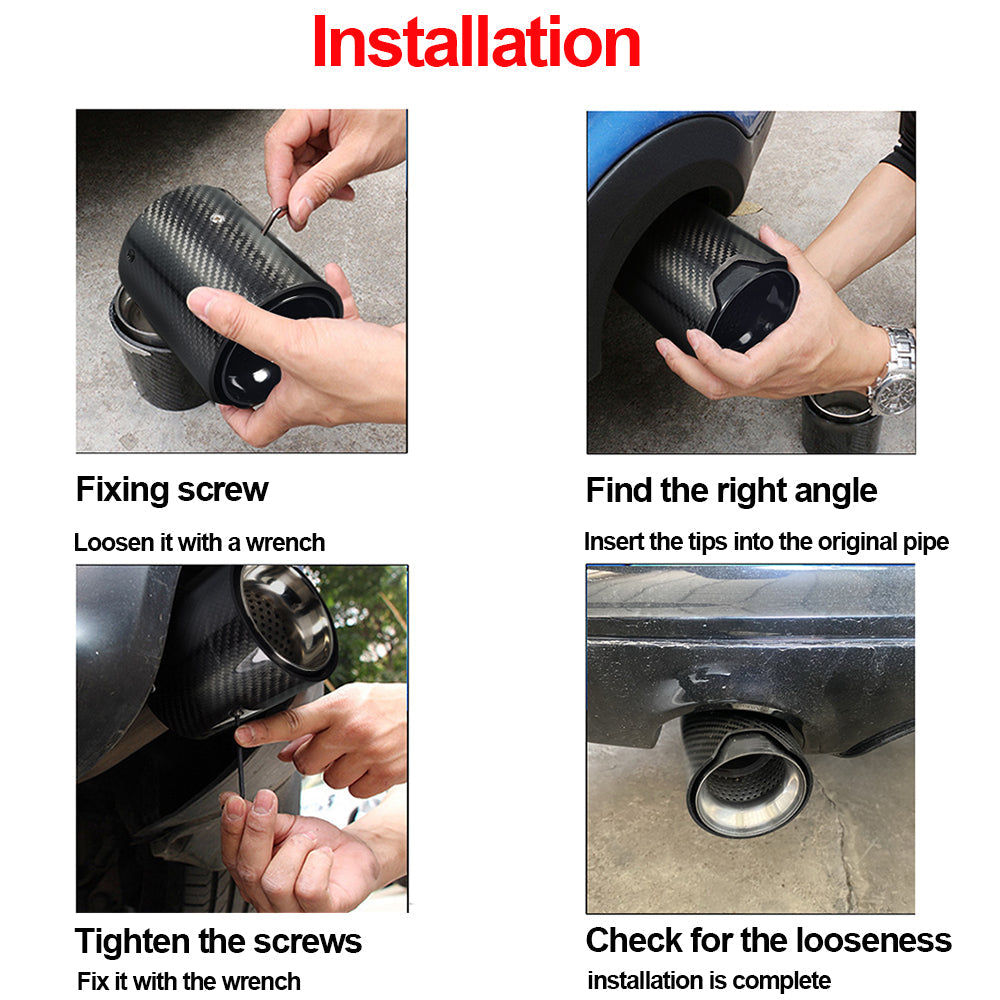 Installation

Fixing screw

Loosen it with a wrench

Find the right angle

Insert the tips into the original pipe

Tighten the screws

Fix it with the wrench

Check for the looseness

installation is complete