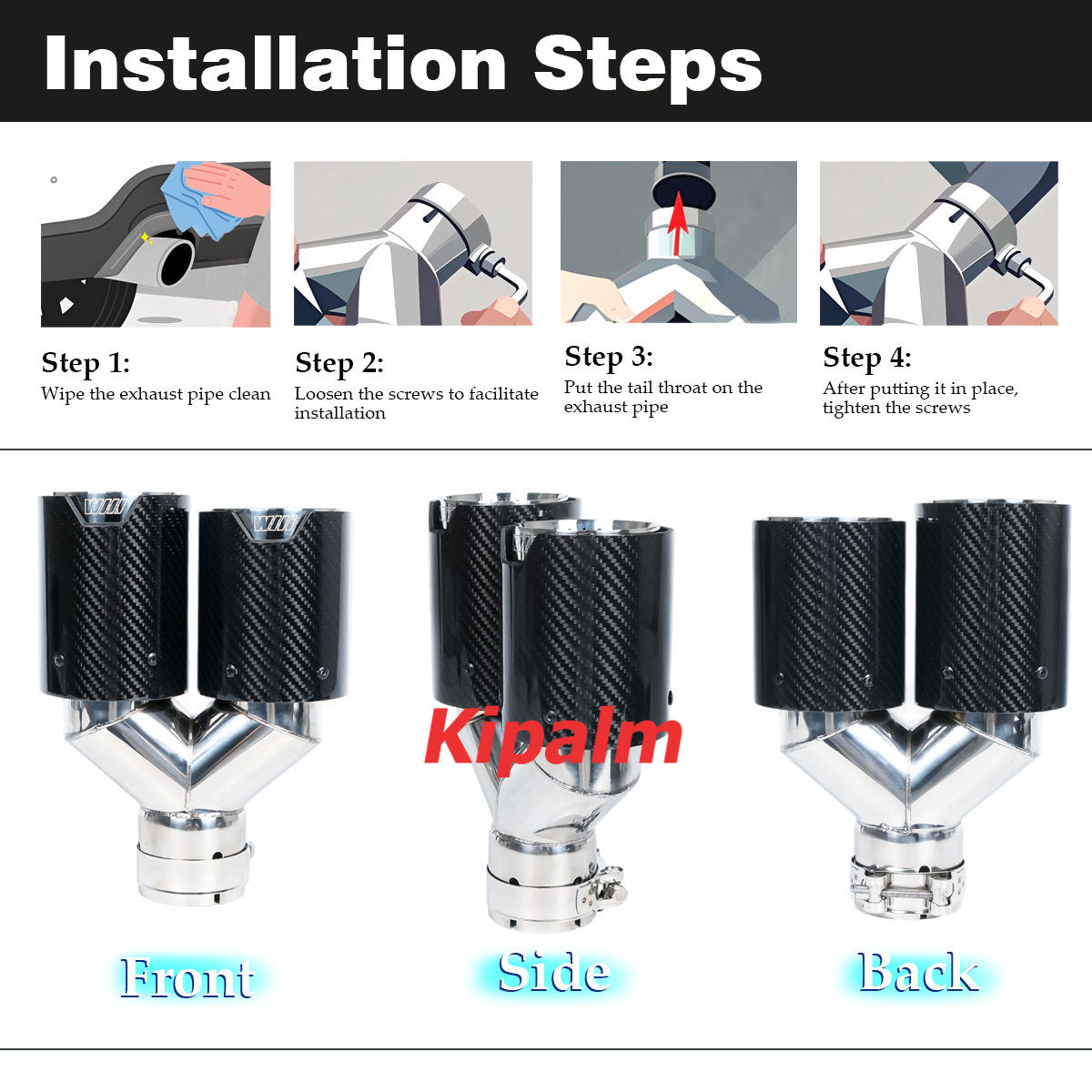 Installation Steps

Step 1:
Wipe the exhaust pipe clean

Step 2:
Loosen the screws to facilitate installation

Step 3:
Put the tail throat on the exhaust pipe

Step 4:
After putting it in place, tighten the screws

Kipalm

Front

Side

Back