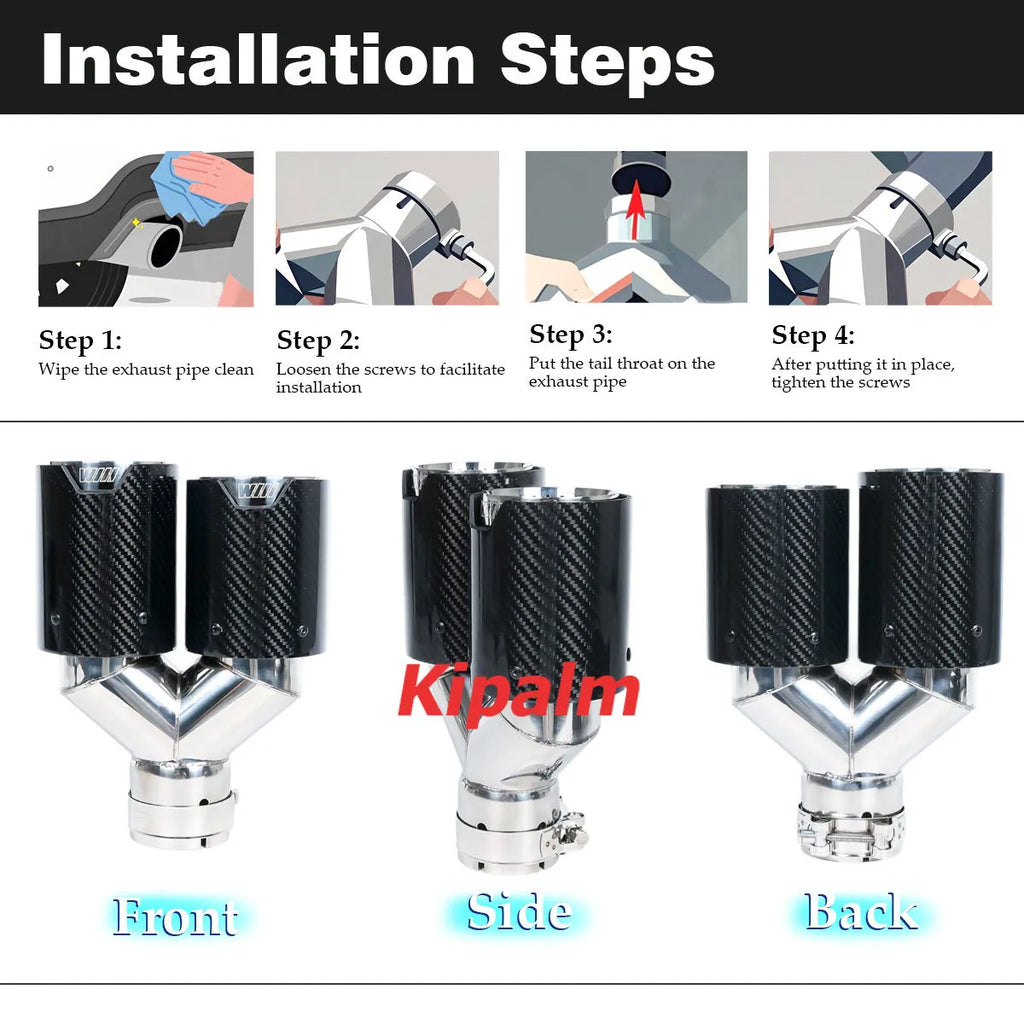 Installation Steps

Step 1:
Wipe the exhaust pipe clean

Step 2:
Loosen the screws to facilitate installation

Step 3:
Put the tail throat on the exhaust pipe

Step 4:
After putting it in place, tighten the screws

Kipalm

Front

Side

Back