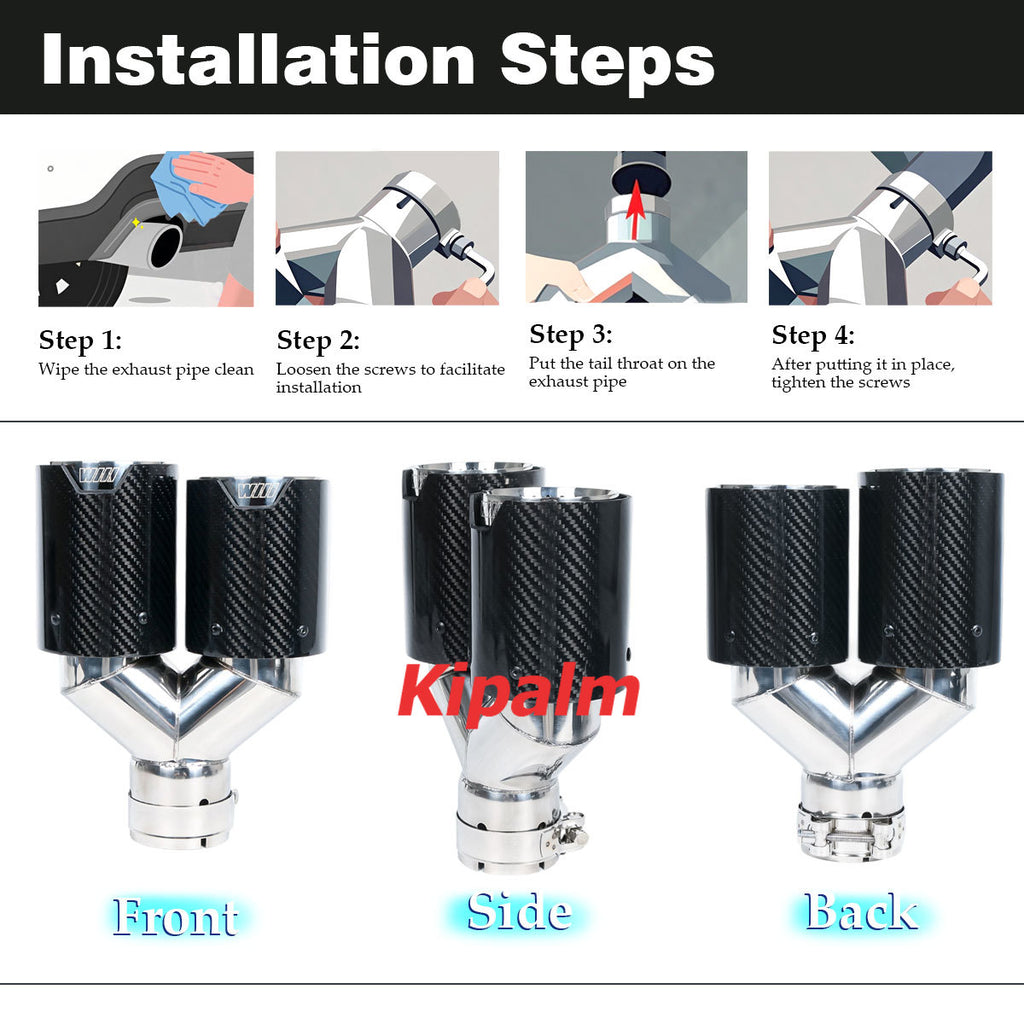 Installation Steps

Step 1:
Wipe the exhaust pipe clean

Step 2:
Loosen the screws to facilitate installation

Step 3:
Put the tail throat on the exhaust pipe

Step 4:
After putting it in place, tighten the screws

Kipalm

Front

Side

Back