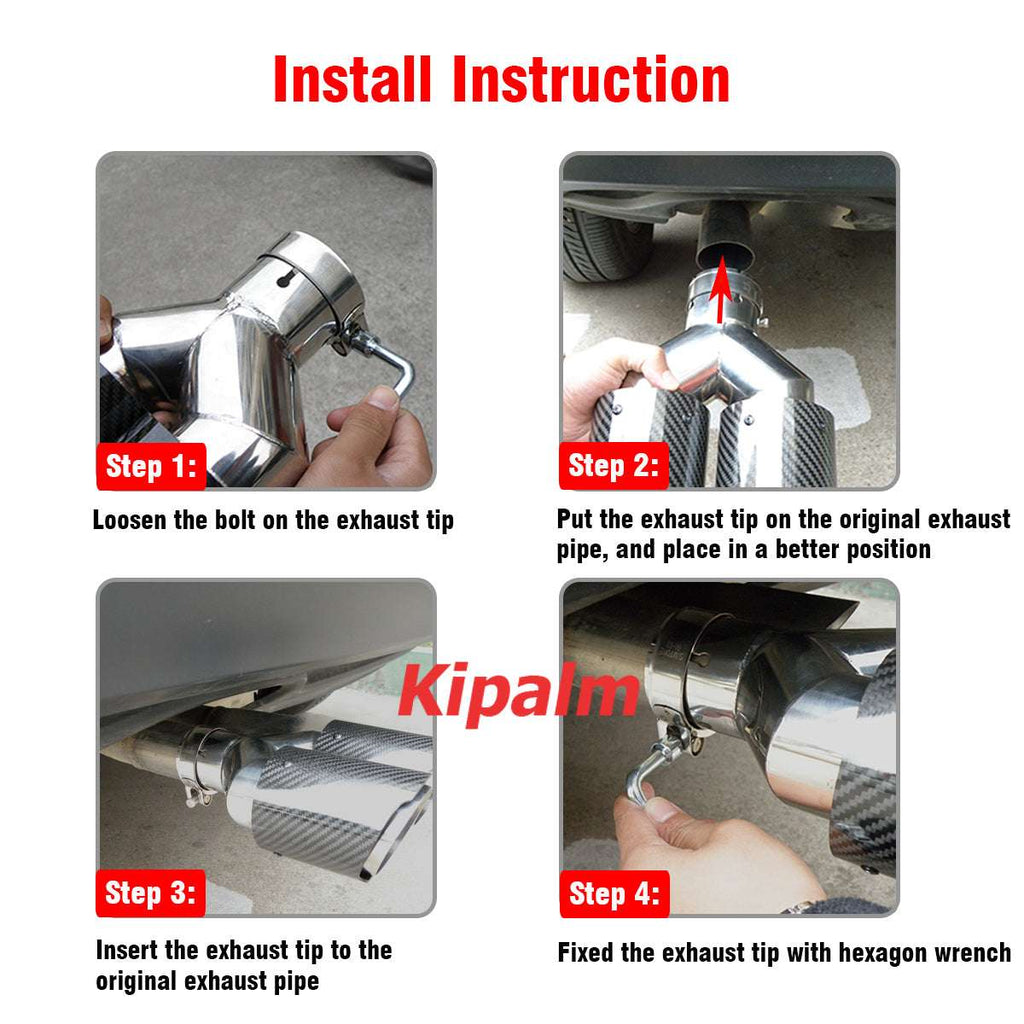 Install Instruction

Step 1:

Loosen the bolt on the exhaust tip

Step 2:

Put the exhaust tip on the original exhaust pipe, and place in a better position

Kipalm

Step 3:

Insert the exhaust tip to the original exhaust pipe

Step 4:

Fixed the exhaust tip with hexagon wrench