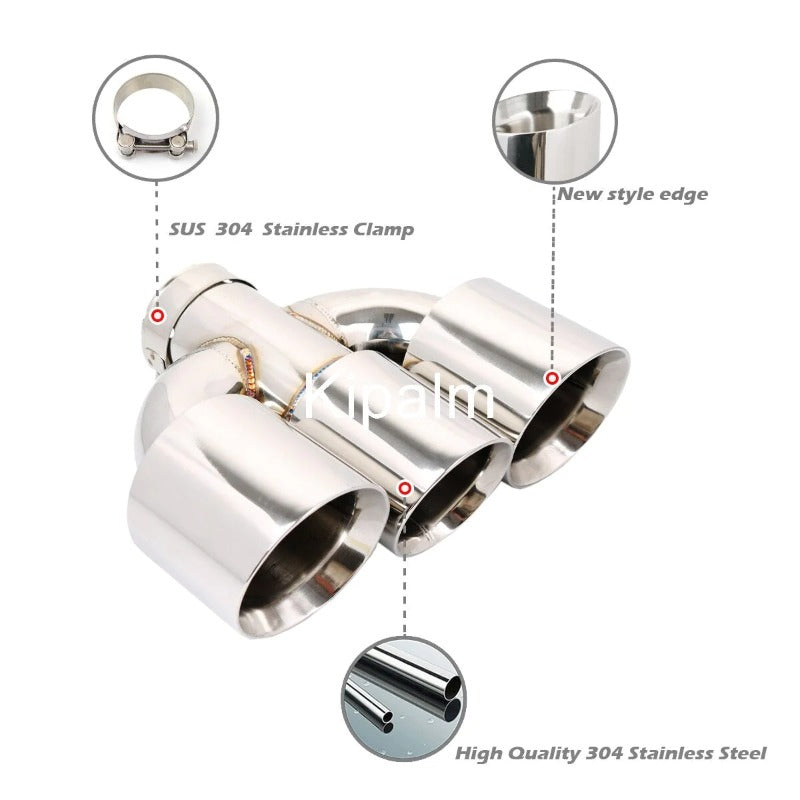 SUS 304 Stainless Clamp

New style edge

Kipalm

High Quality 304 Stainless Steel